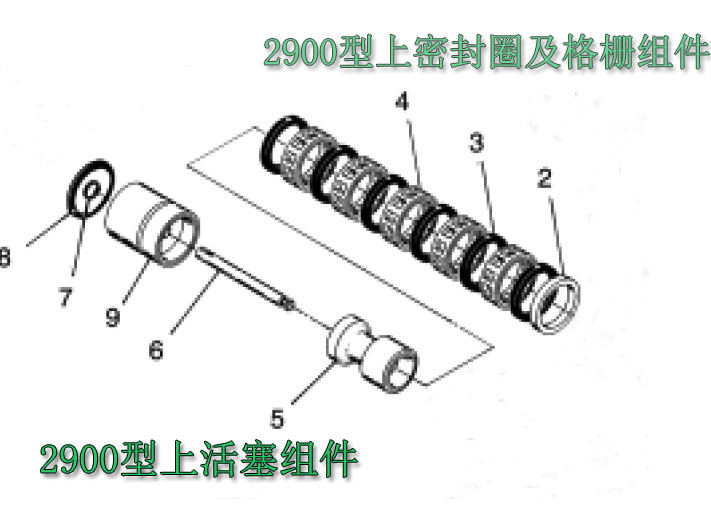 2900型上密封圈及格栅组件

4
3
2
8
7
9
6
5

2900型上活塞组件